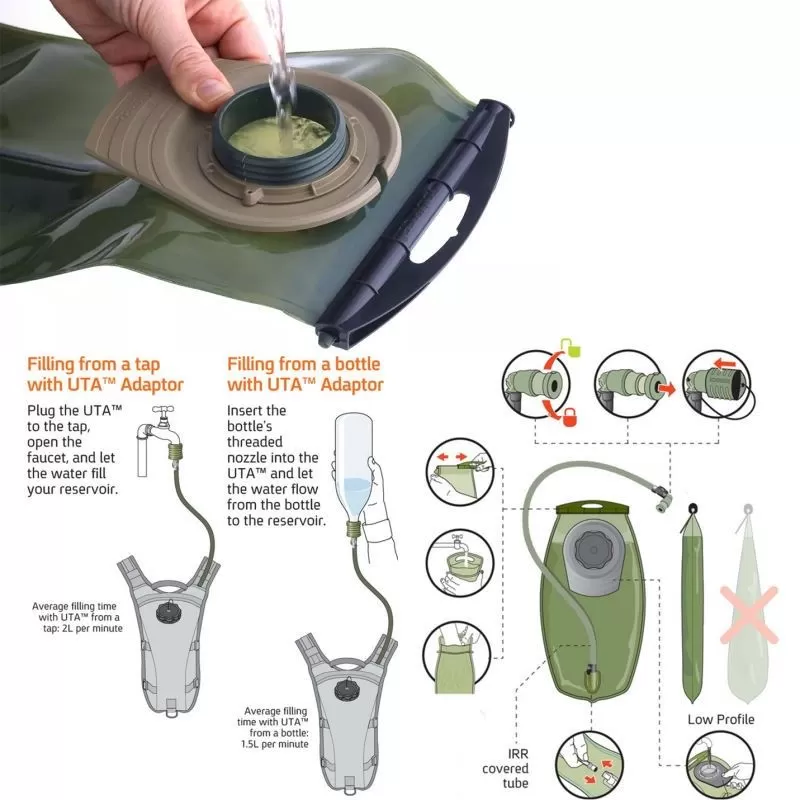 Filling from a tap with UTA™ Adaptor

Plug the UTA™ to the tap, open the faucet, and let the water fill your reservoir.

Average filling time with UTA™ from a tap: 2L per minute

Filling from a bottle with UTA™ Adaptor

Insert the bottle's threaded nozzle into the UTA™ and let the water flow from the bottle to the reservoir.

Average filling time with UTA™ from a bottle: 1.5L per minute

IRR covered tube

Low Profile